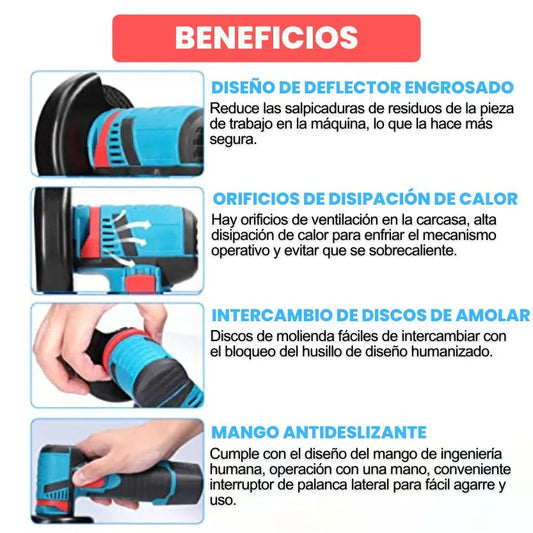 BENEFICIOS

DISEÑO DE DEFLECTOR ENGROSADO
Reduce las salpicaduras de residuos de la pieza de trabajo en la máquina, lo que la hace más segura.

ORIFICIOS DE DISIPACIÓN DE CALOR
Hay orificios de ventilación en la carcasa, alta disipación de calor para enfriar el mecanismo operativo y evitar que se sobrecaliente.

INTERCAMBIO DE DISCOS DE AMOLAR
Discos de molienda fáciles de intercambiar con el bloqueo del husillo de diseño humanizado.

MANGO ANTIDESLIZANTE
Cumple con el diseño del mango de ingeniería humana, operación con una mano, conveniente interruptor de palanca lateral para fácil agarre y uso.