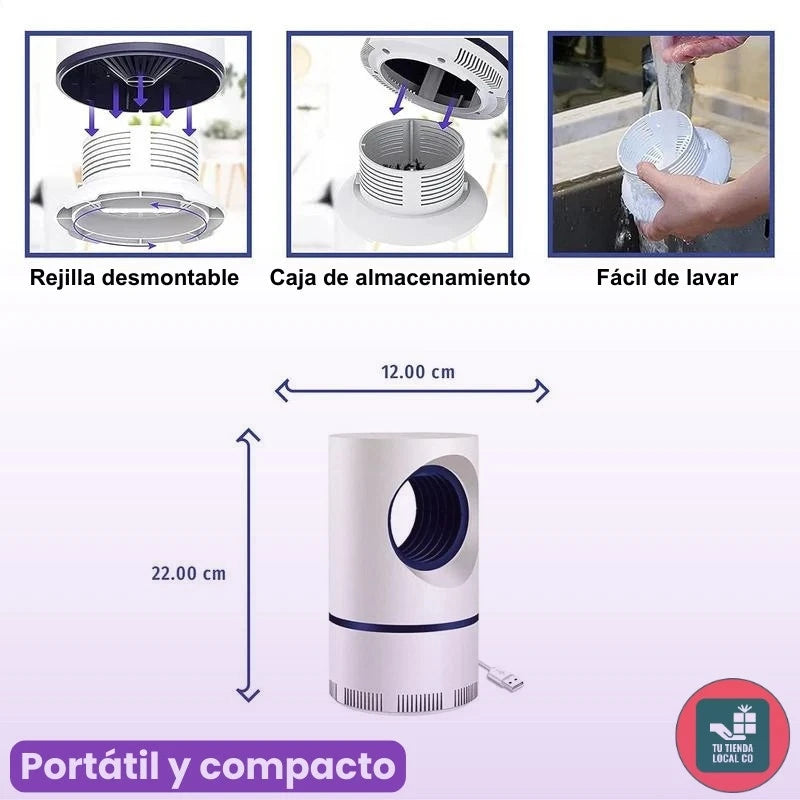 Rejilla desmontable

Caja de almacenamiento

Fácil de lavar

12.00 cm

22.00 cm

Portátil y compacto

TU TIENDA LOCAL CO